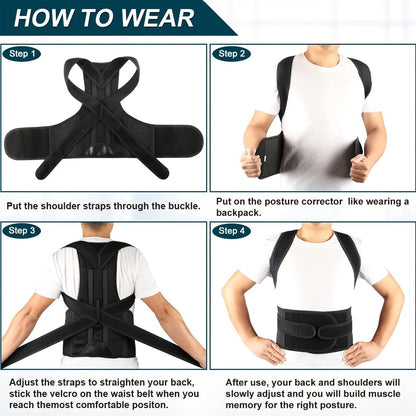 HOW TO WEAR

Step 1

Put the shoulder straps through the buckle.

Step 2

Put on the posture corrector like wearing a backpack.

Step 3

Adjust the straps to straighten your back, stick the velcro on the waist belt when you reach themost comfortable positon.

Step 4

After use, your back and shoulders will slowly adjust and you will build muscle memory for the right posture.